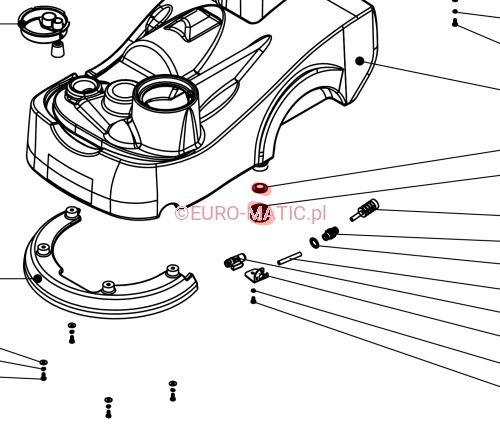 ©EURO-MATIC.pl