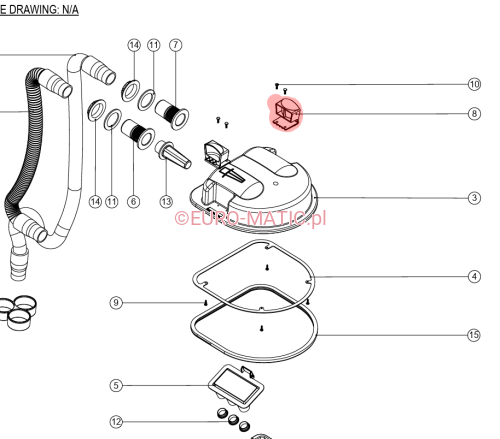 E DRAWING: N/A

14
11
7
10
8
14
11
6
13
3
©EURO-MATIC.pl
4
9
15
5
12